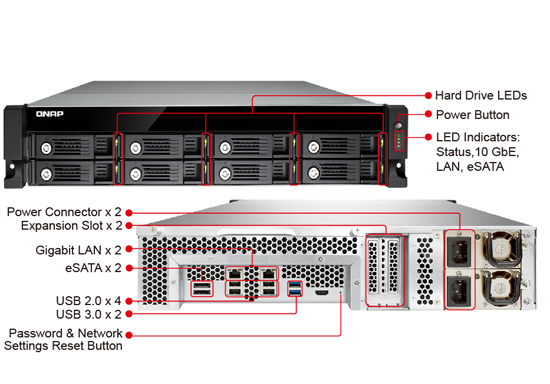 QNAP

Hard Drive LEDs
Power Button
LED Indicators: Status,10 GbE, LAN, eSATA

Power Connector x 2
Expansion Slot x 2
Gigabit LAN x 2
eSATA x 2
USB 2.0 x 4
USB 3.0 x 2
Password & Network Settings Reset Button