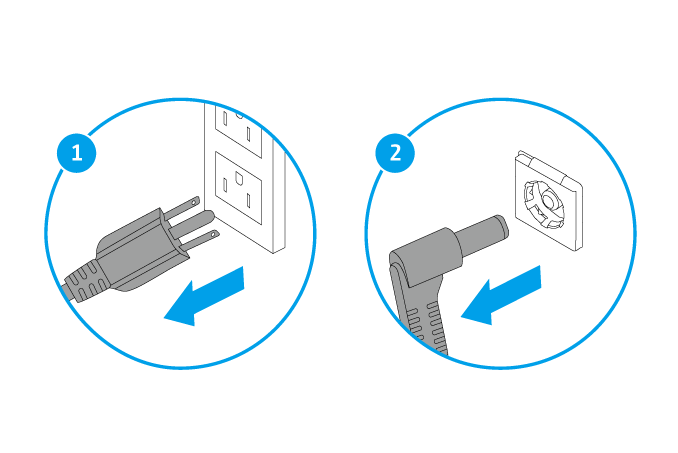 1

2