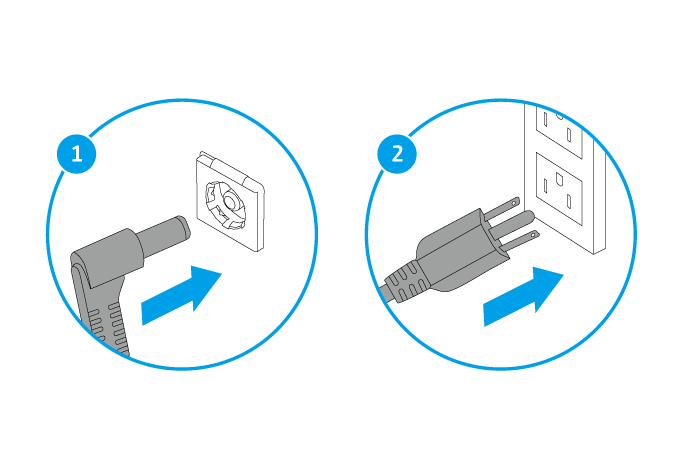 1

2