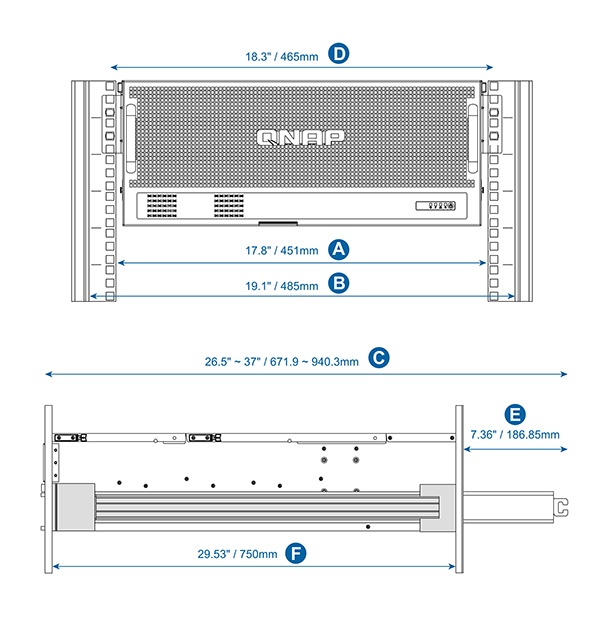 18.3" / 465mm D

QNAP

17.8" / 451mm A

19.1" / 485mm B

26.5" ~ 37" / 671.9 ~ 940.3mm C

E
7.36" / 186.85mm

29.53" / 750mm F